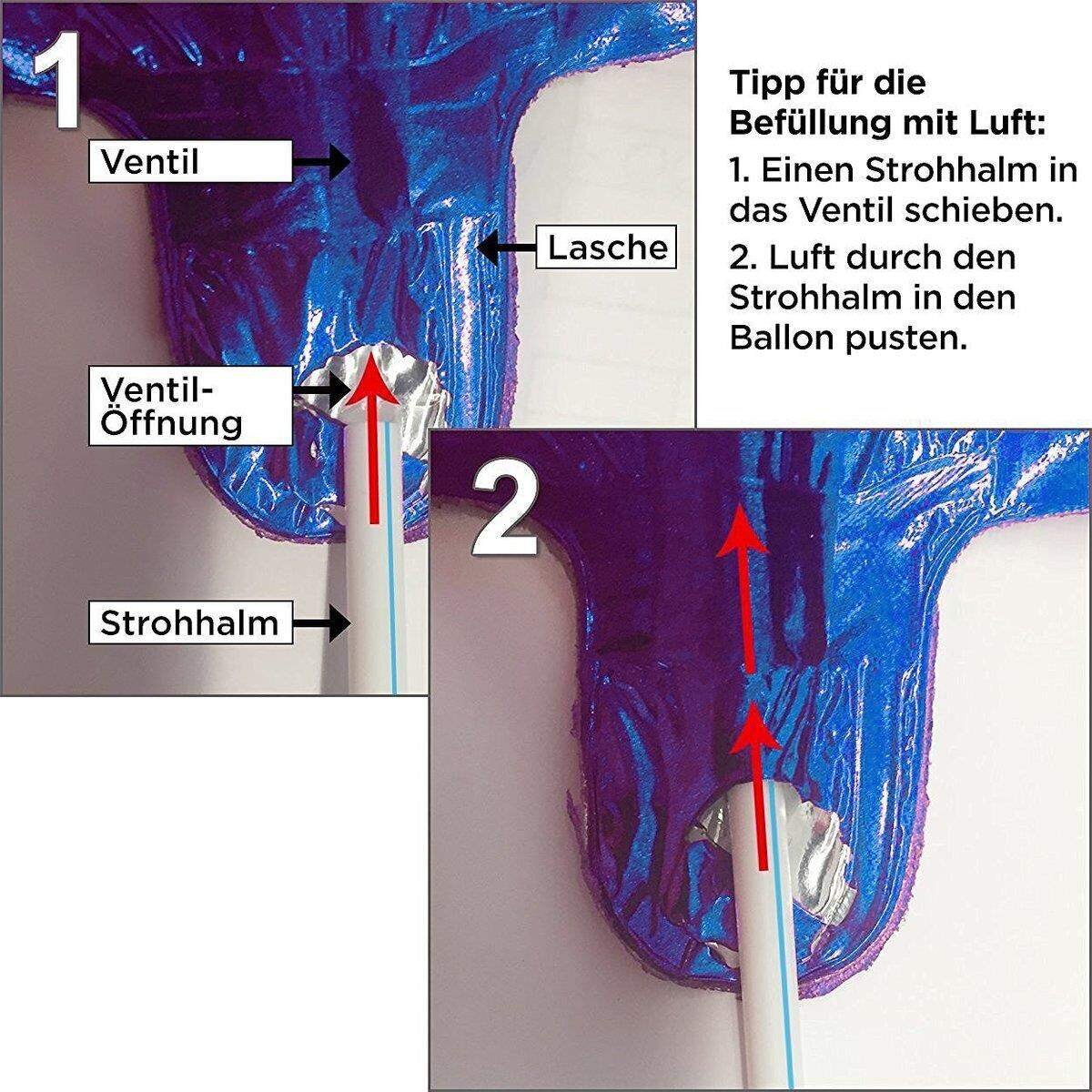 1

Ventil

Lasche

Ventil-Öffnung

Strohhalm

Tipp für die Befüllung mit Luft:

1. Einen Strohhalm in das Ventil schieben.

2. Luft durch den Strohhalm in den Ballon pusten.

2